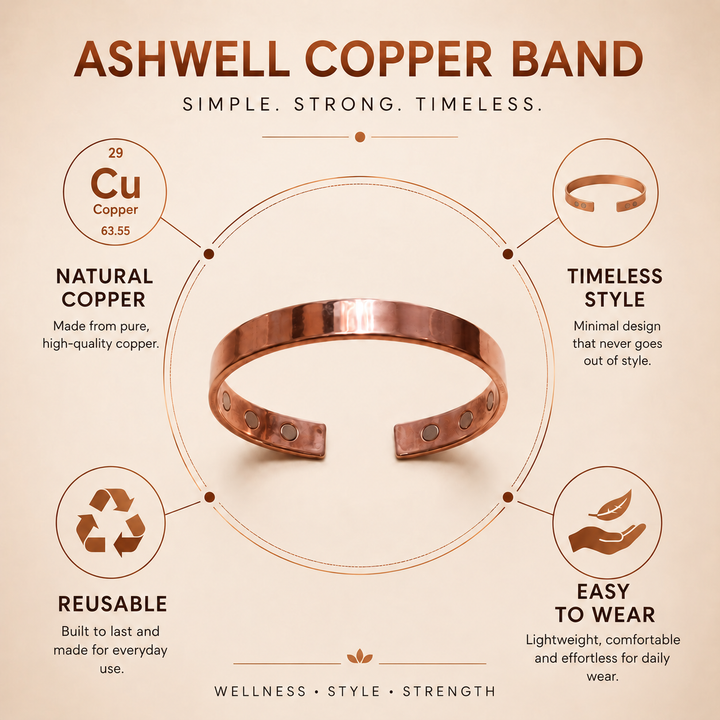 ASHWELL COPPER BAND

SIMPLE. STRONG. TIMELESS.

29
Cu
Copper
63.55

NATURAL COPPER

Made from pure, high-quality copper.

REUSABLE

Built to last and made for everyday use.

TIMELESS STYLE

Minimal design that never goes out of style.

EASY TO WEAR

Lightweight, comfortable and effortless for daily wear.

WELLNESS • STYLE • STRENGTH